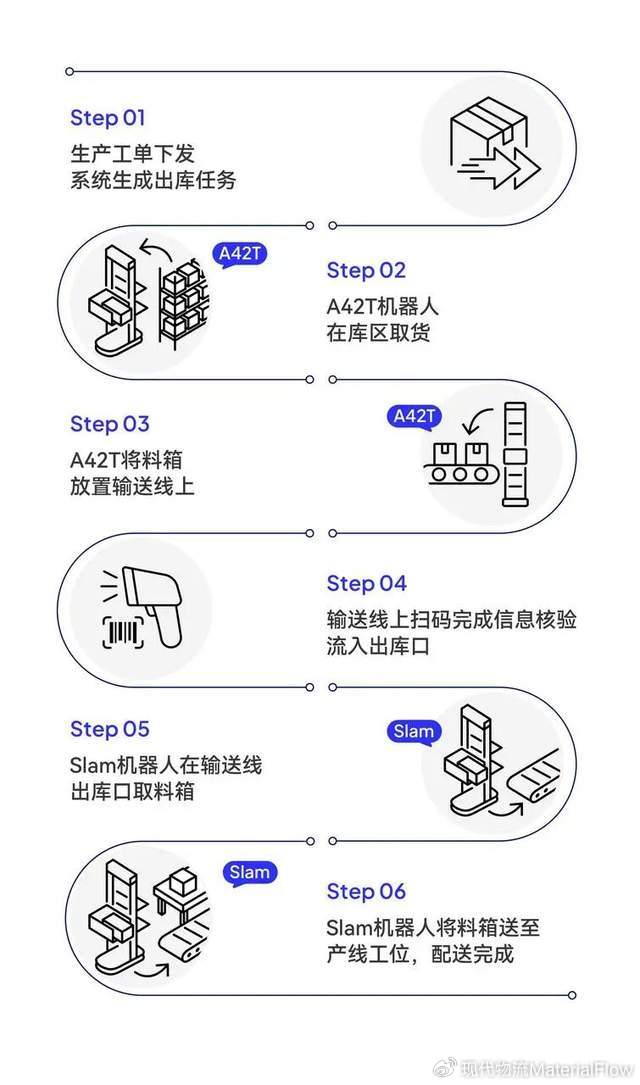 Step 01
生产工单下发
系统生成出库任务

A42T

Step 02
A42T机器人
在库区取货

Step 03
A42T将料箱
放置输送线上

A42T

Step 04
输送线上扫码完成信息核验
流入出库口

Step 05
Slam机器人在输送线
出库口取料箱

Slam

Slam

Step 06
Slam机器人将料箱送至
产线工位，配送完成

现代物流MaterialFlow